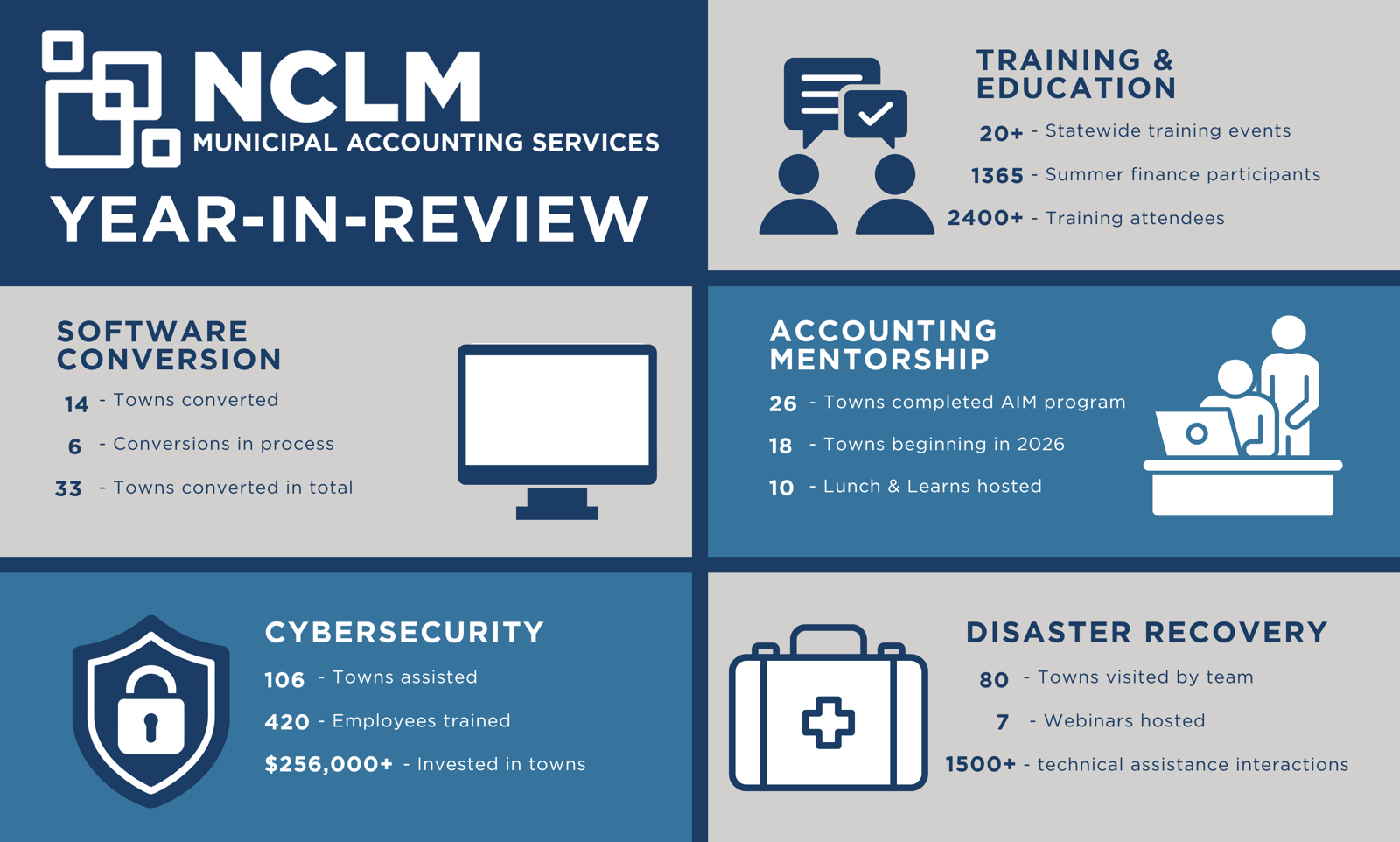 NCLM
MUNICIPAL ACCOUNTING SERVICES
YEAR-IN-REVIEW

TRAINING & EDUCATION
20+ - Statewide training events
1365 - Summer finance participants
2400+ - Training attendees

SOFTWARE CONVERSION
14 - Towns converted
6 - Conversions in process
33 - Towns converted in total

ACCOUNTING MENTORSHIP
26 - Towns completed AIM program
18 - Towns beginning in 2026
10 - Lunch & Learns hosted

CYBERSECURITY
106 - Towns assisted
420 - Employees trained
$256,000+ - Invested in towns

DISASTER RECOVERY
80 - Towns visited by team
7 - Webinars hosted
1500+ - technical assistance interactions